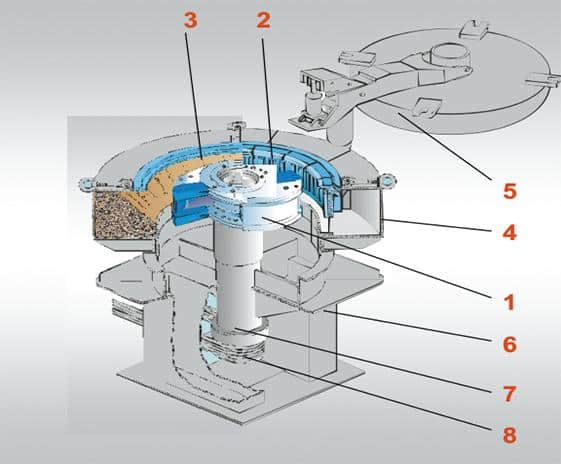 3
2
5
4
1
6
7
8